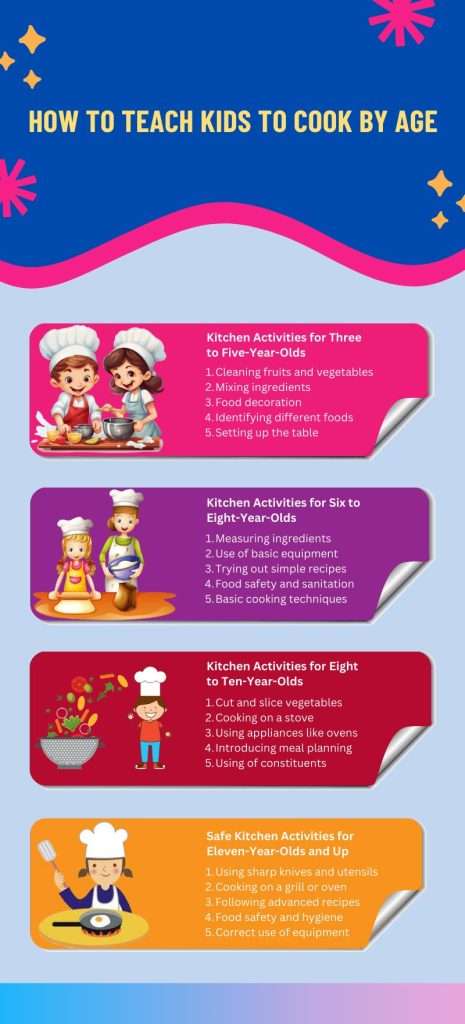 HOW TO TEACH KIDS TO COOK BY AGE

Kitchen Activities for Three to Five-Year-Olds

1. Cleaning fruits and vegetables
2. Mixing ingredients
3. Food decoration
4. Identifying different foods
5. Setting up the table

Kitchen Activities for Six to Eight-Year-Olds

1. Measuring ingredients
2. Use of basic equipment
3. Trying out simple recipes
4. Food safety and sanitation
5. Basic cooking techniques

Kitchen Activities for Eight to Ten-Year-Olds

1. Cut and slice vegetables
2. Cooking on a stove
3. Using appliances like ovens
4. Introducing meal planning
5. Using of constituents

Safe Kitchen Activities for Eleven-Year-Olds and Up

1. Using sharp knives and utensils
2. Cooking on a grill or oven
3. Following advanced recipes
4. Food safety and hygiene
5. Correct use of equipment